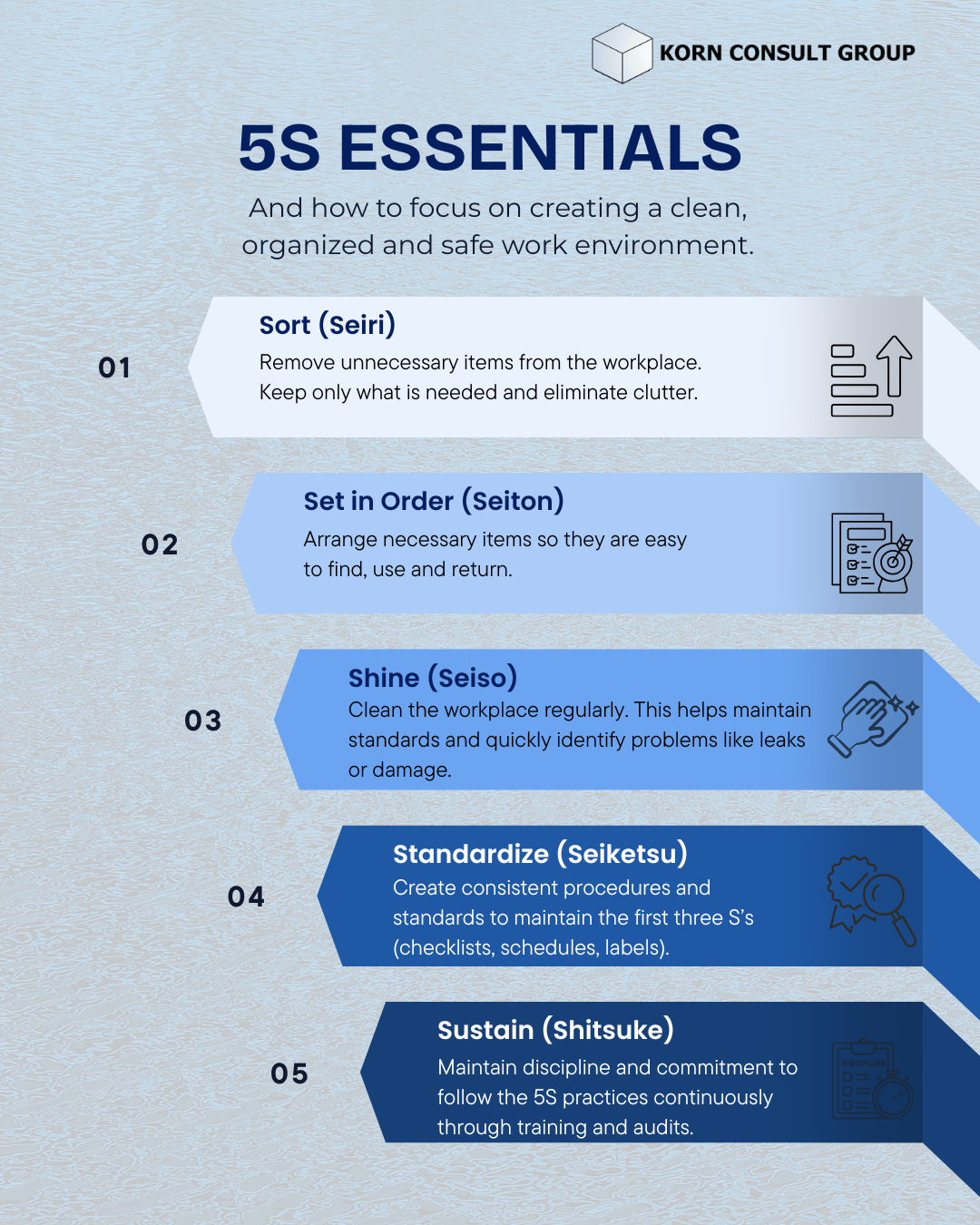 KORN CONSULT GROUP

5S ESSENTIALS

And how to focus on creating a clean, organized and safe work environment.

01

Sort (Seiri)

Remove unnecessary items from the workplace. Keep only what is needed and eliminate clutter.

02

Set in Order (Seiton)

Arrange necessary items so they are easy to find, use and return.

03

Shine (Seiso)

Clean the workplace regularly. This helps maintain standards and quickly identify problems like leaks or damage.

04

Standardize (Seiketsu)

Create consistent procedures and standards to maintain the first three S's (checklists, schedules, labels).

05

Sustain (Shitsuke)

Maintain discipline and commitment to follow the 5S practices continuously through training and audits.

DISCIPLINE